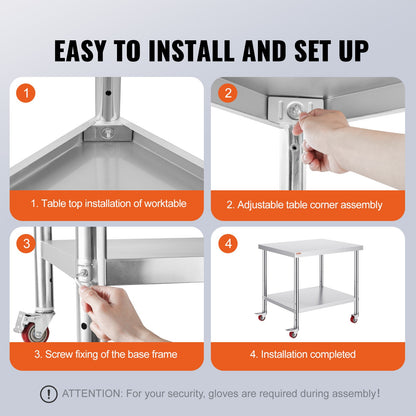 EASY TO INSTALL AND SET UP

1

1. Table top installation of worktable

2

2. Adjustable table corner assembly

3

3. Screw fixing of the base frame

4

4. Installation completed

! ATTENTION: For your security, gloves are required during assembly!