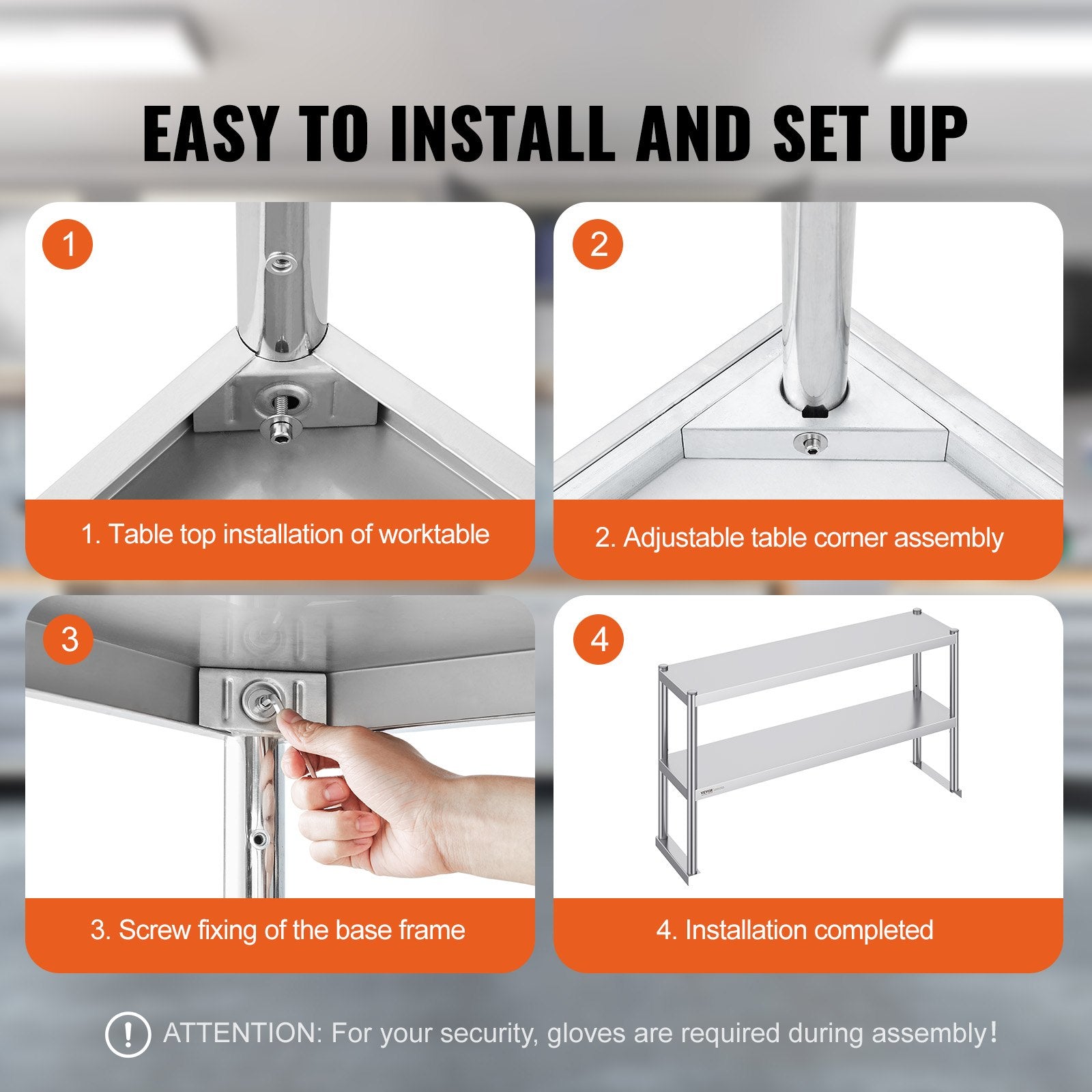 EASY TO INSTALL AND SET UP

1

1. Table top installation of worktable

2

2. Adjustable table corner assembly

3

3. Screw fixing of the base frame

4

VEVOR

4. Installation completed

ATTENTION: For your security, gloves are required during assembly!