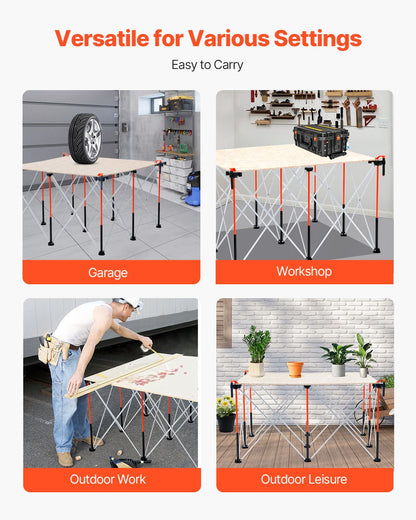 Versatile for Various Settings

Easy to Carry

Garage

Workshop

Outdoor Work

Outdoor Leisure