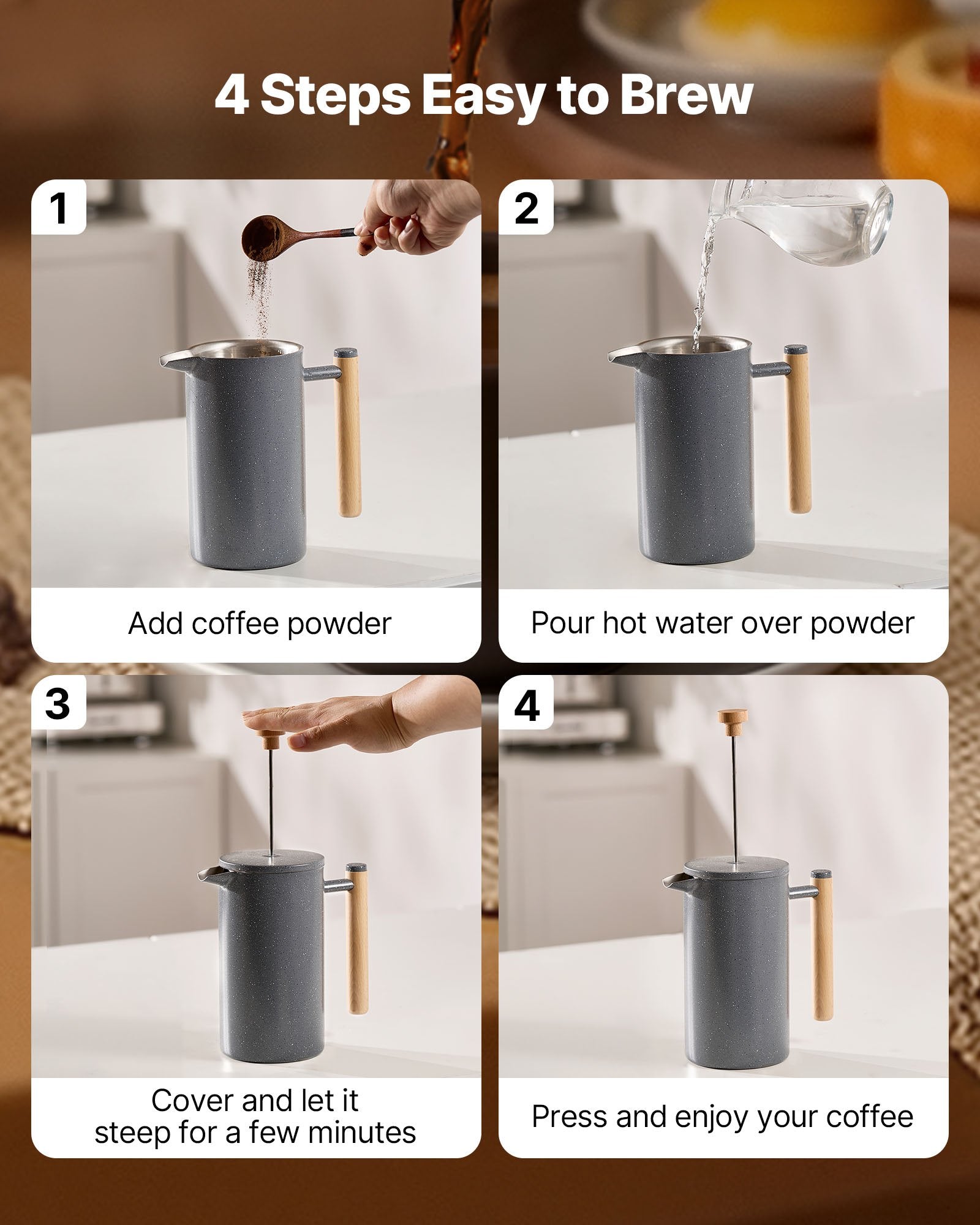 4 Steps Easy to Brew

1

Add coffee powder

2

Pour hot water over powder

3

Cover and let it steep for a few minutes

4

Press and enjoy your coffee