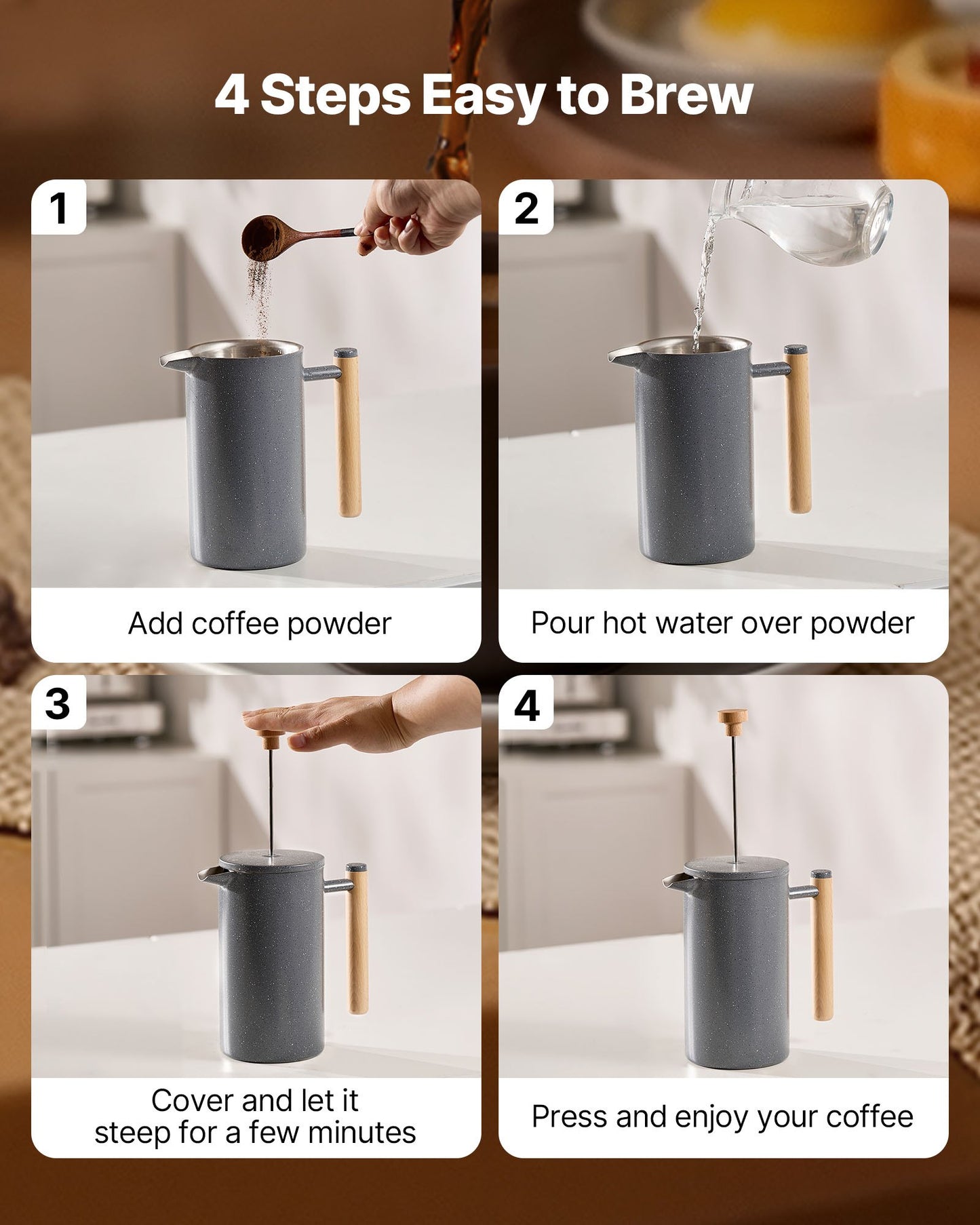 4 Steps Easy to Brew

1

Add coffee powder

2

Pour hot water over powder

3

Cover and let it steep for a few minutes

4

Press and enjoy your coffee