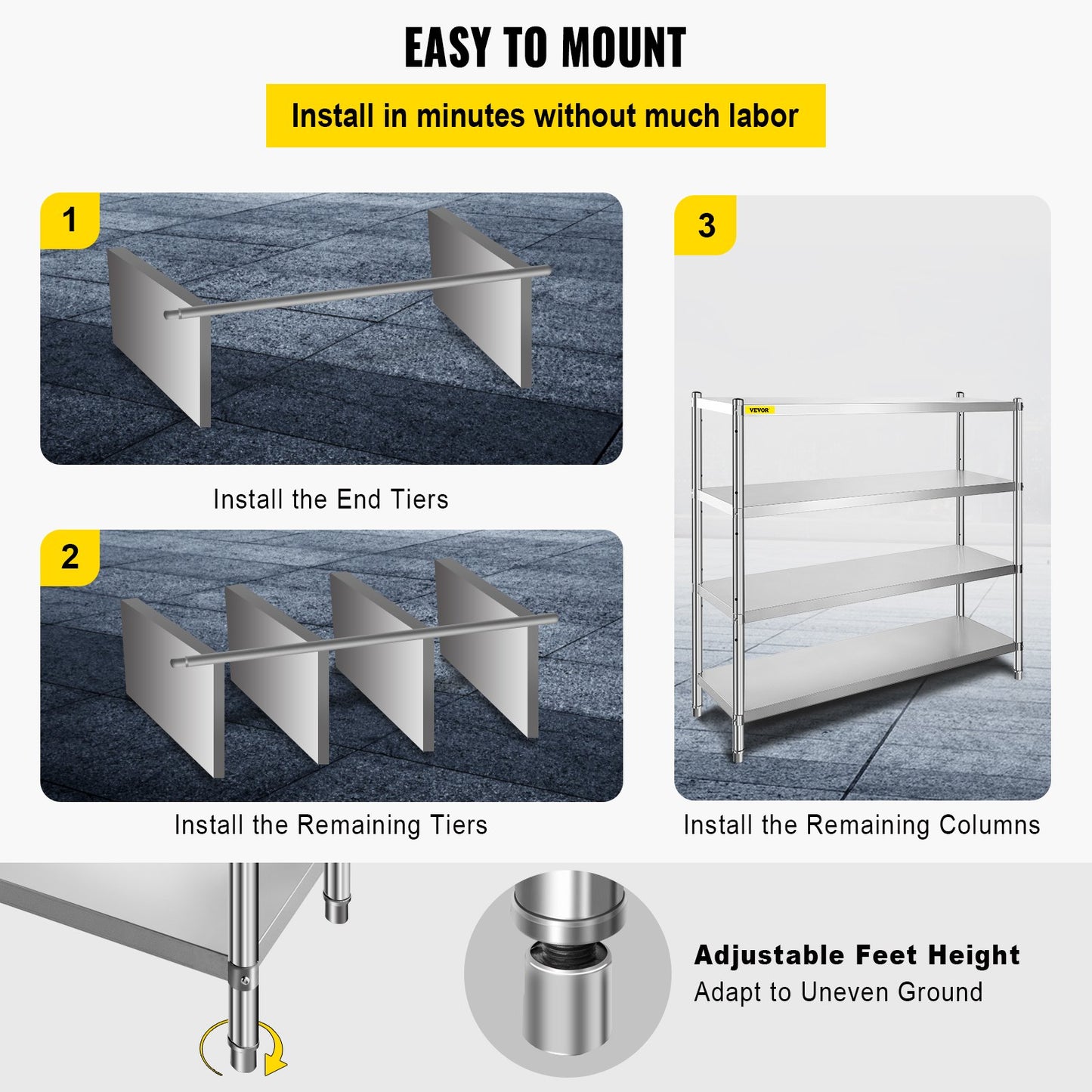 EASY TO MOUNT

Install in minutes without much labor

1

Install the End Tiers

2

Install the Remaining Tiers

3

VEVOR

Install the Remaining Columns

Adjustable Feet Height
Adapt to Uneven Ground