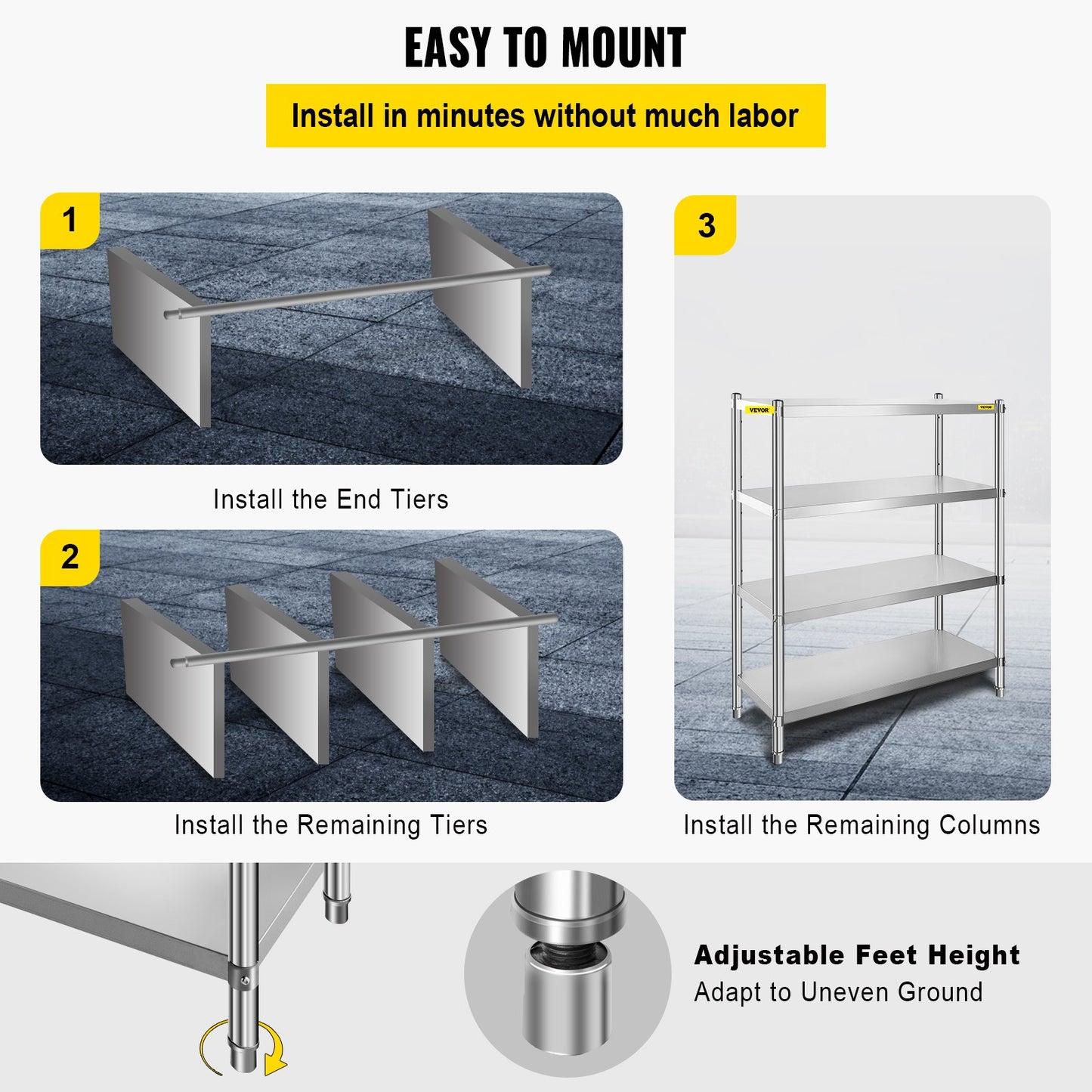 EASY TO MOUNT

Install in minutes without much labor

1

Install the End Tiers

2

Install the Remaining Tiers

3

VEVOR

VEVOR

Install the Remaining Columns

Adjustable Feet Height
Adapt to Uneven Ground