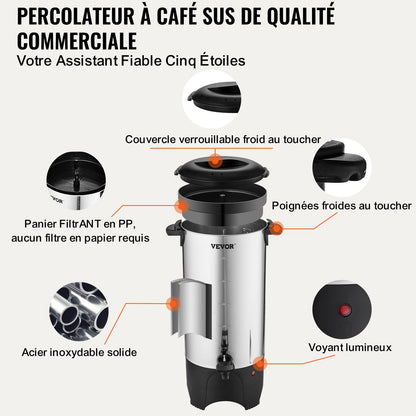 PERCOLATEUR À CAFÉ SUS DE QUALITÉ COMMERCIALE
Votre Assistant Fiable Cinq Étoiles

Couvercle verrouillable froid au toucher

VEVOR

Panier FiltrANT en PP, aucun filtre en papier requis

Poignées froides au toucher

VEVOR

Acier inoxydable solide

Voyant lumineux