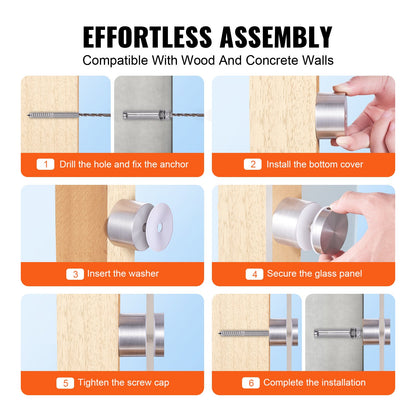 EFFORTLESS ASSEMBLY
Compatible With Wood And Concrete Walls

1 Drill the hole and fix the anchor

2 Install the bottom cover

3 Insert the washer

4 Secure the glass panel

5 Tighten the screw cap

6 Complete the installation