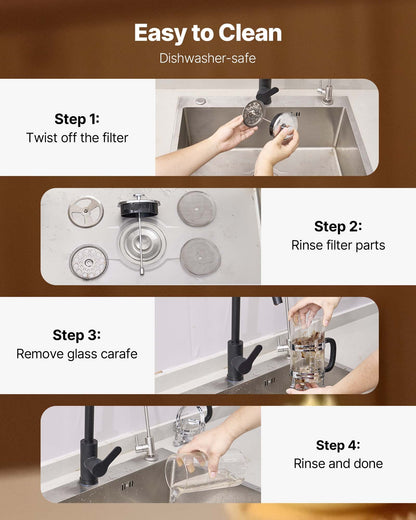 Easy to Clean

Dishwasher-safe

Step 1:
Twist off the filter

Step 2:
Rinse filter parts

Step 3:
Remove glass carafe

Step 4:
Rinse and done