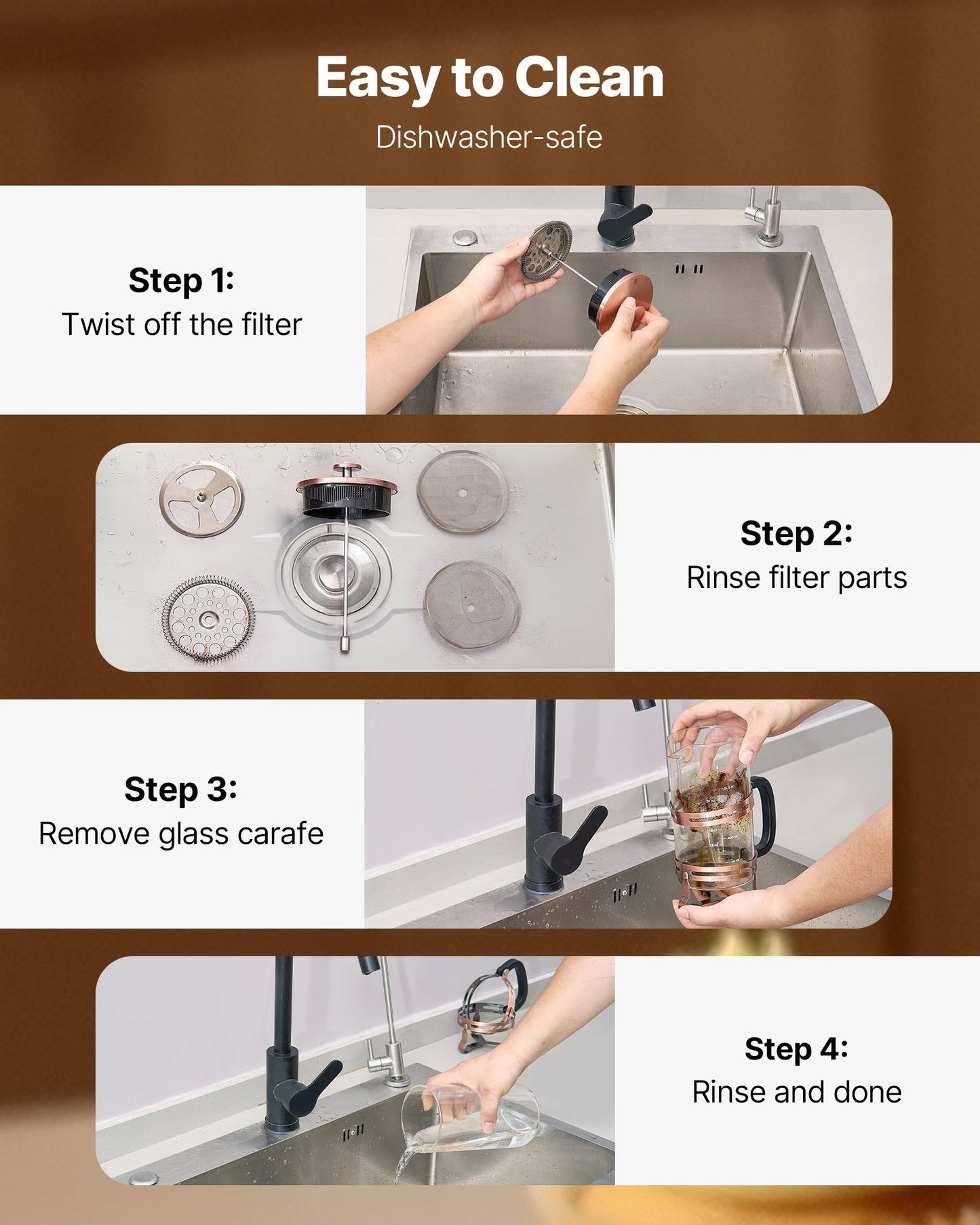 Easy to Clean
Dishwasher-safe

Step 1:
Twist off the filter

Step 2:
Rinse filter parts

Step 3:
Remove glass carafe

Step 4:
Rinse and done