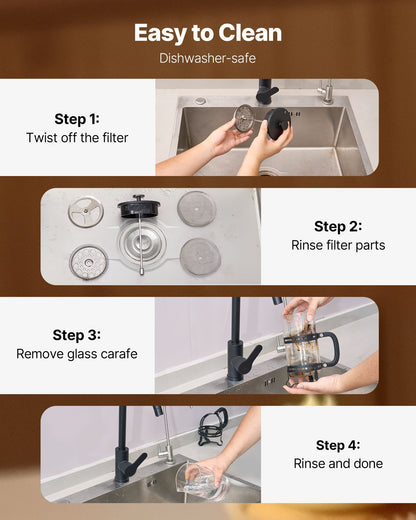 Easy to Clean
Dishwasher-safe

Step 1:
Twist off the filter

Step 2:
Rinse filter parts

Step 3:
Remove glass carafe

Step 4:
Rinse and done