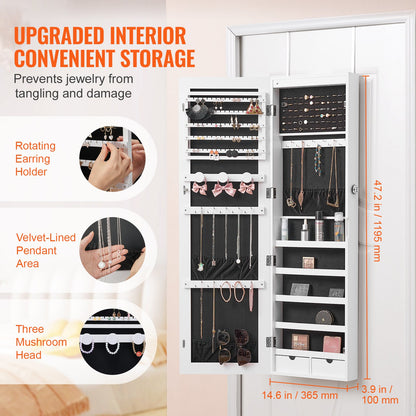 UPGRADED INTERIOR CONVENIENT STORAGE

Prevents jewelry from tangling and damage

Rotating Earring Holder

Velvet-Lined Pendant Area

Three Mushroom Head

47.2 in / 1195 mm

14.6 in / 365 mm

3.9 in / 100 mm