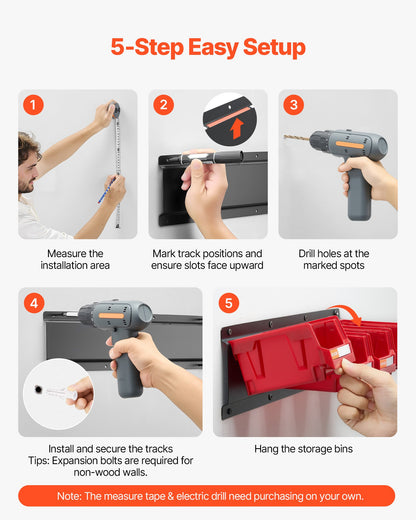 5-Step Easy Setup

1

Measure the installation area

2

Mark track positions and ensure slots face upward

3

Drill holes at the marked spots

4

Install and secure the tracks
Tips: Expansion bolts are required for non-wood walls.

5

Hang the storage bins

Note: The measure tape & electric drill need purchasing on your own.