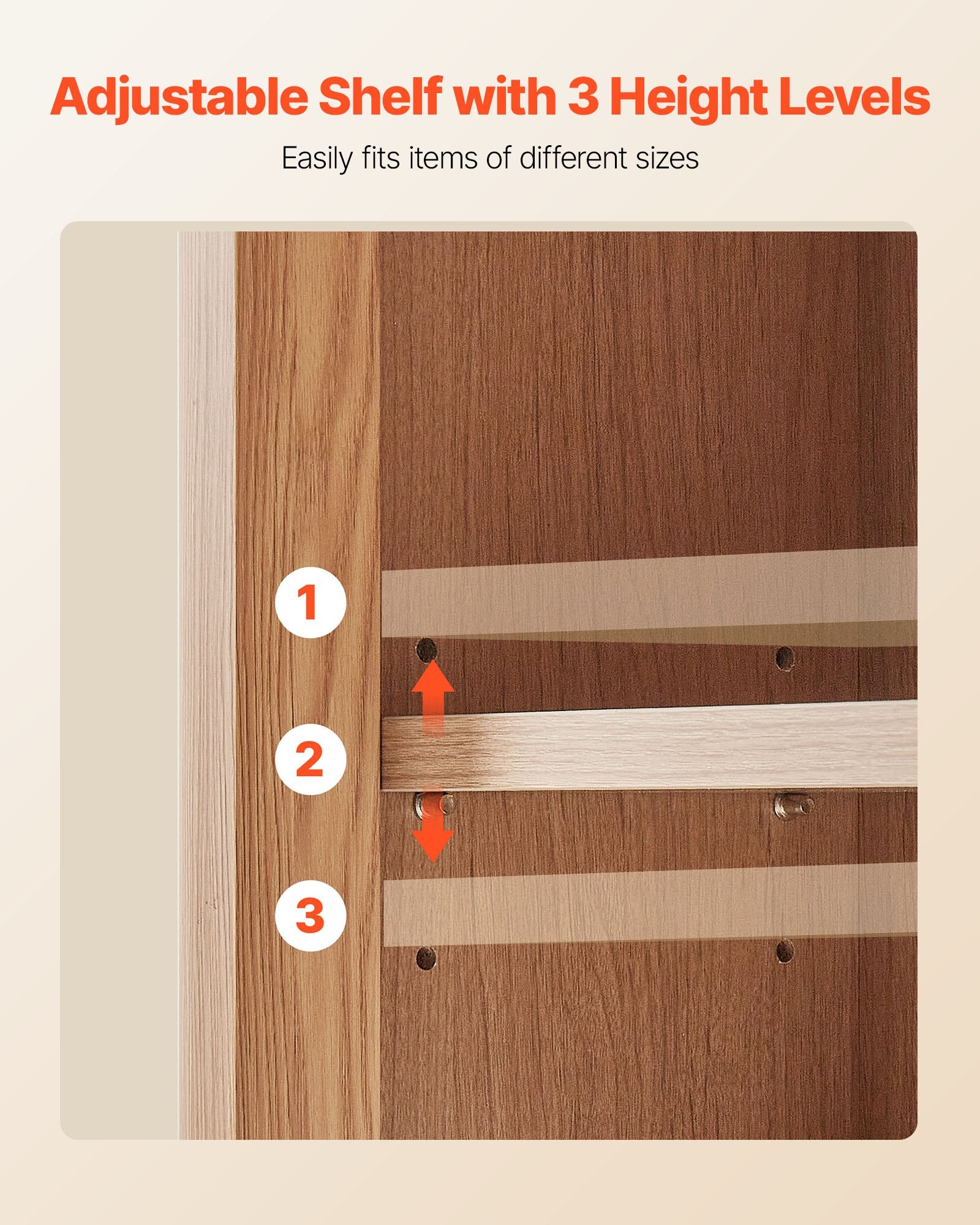 Adjustable Shelf with 3 Height Levels

Easily fits items of different sizes

1

2

3