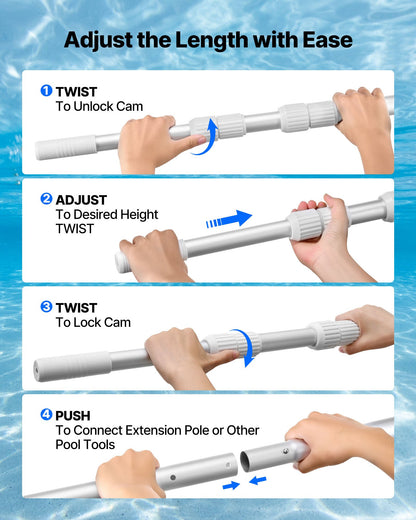 Adjust the Length with Ease

1 TWIST
To Unlock Cam

2 ADJUST
To Desired Height
TWIST

3 TWIST
To Lock Cam

4 PUSH
To Connect Extension Pole or Other Pool Tools