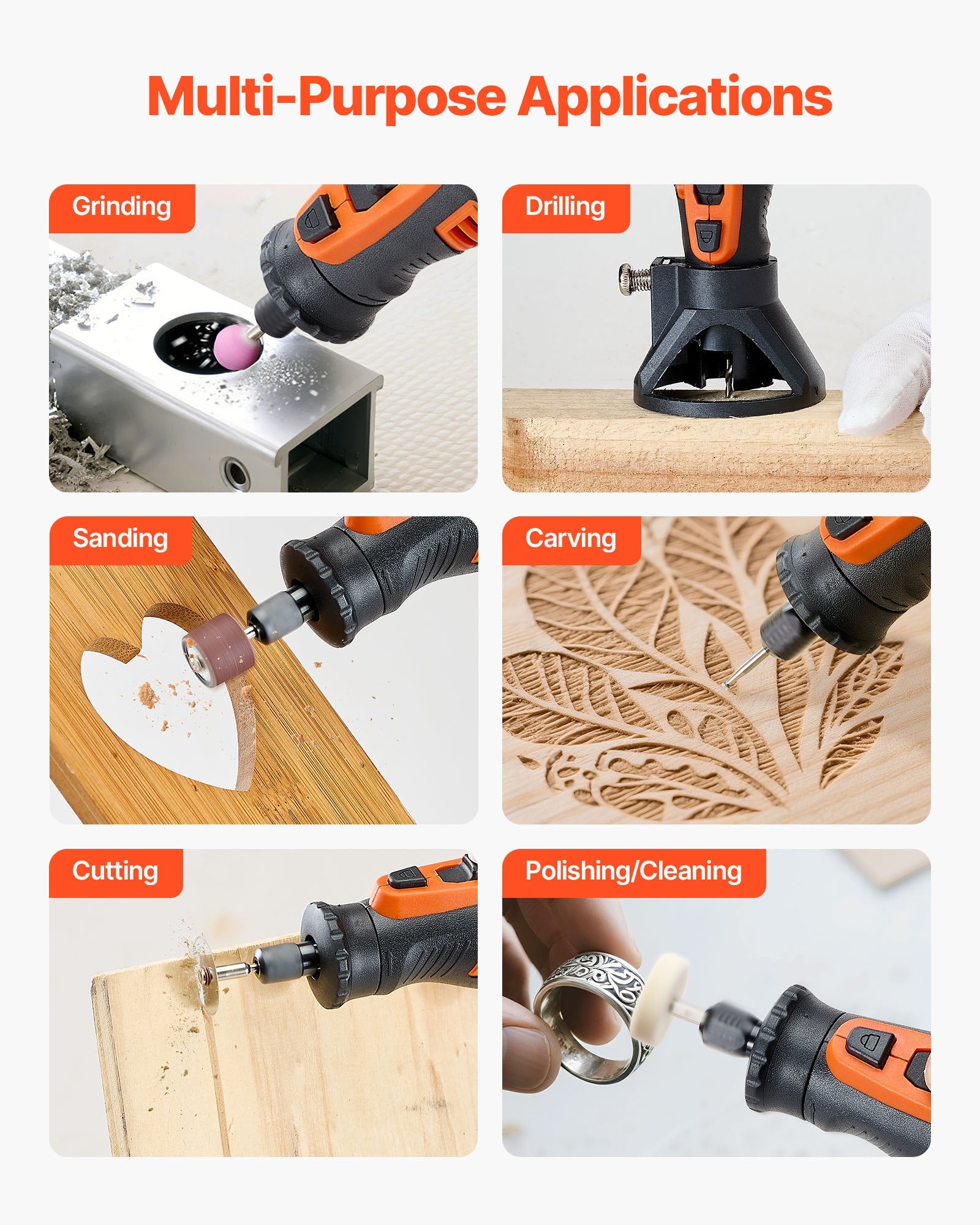 Multi-Purpose Applications

Grinding

Drilling

Sanding

Carving

Cutting

Polishing/Cleaning