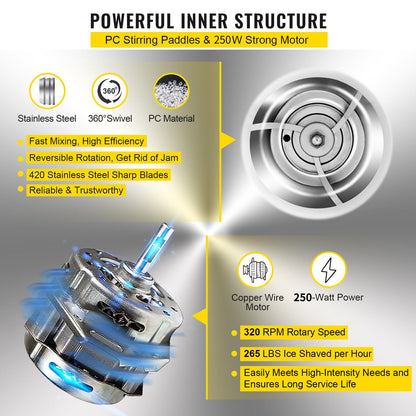 POWERFUL INNER STRUCTURE
PC Stirring Paddles & 250W Strong Motor

360°

Stainless Steel 360°Swivel PC Material

Fast Mixing, High Efficiency
Reversible Rotation, Get Rid of Jam
420 Stainless Steel Sharp Blades
Reliable & Trustworthy

Copper Wire Motor
250-Watt Power

320 RPM Rotary Speed
265 LBS Ice Shaved per Hour
Easily Meets High-Intensity Needs and Ensures Long Service Life