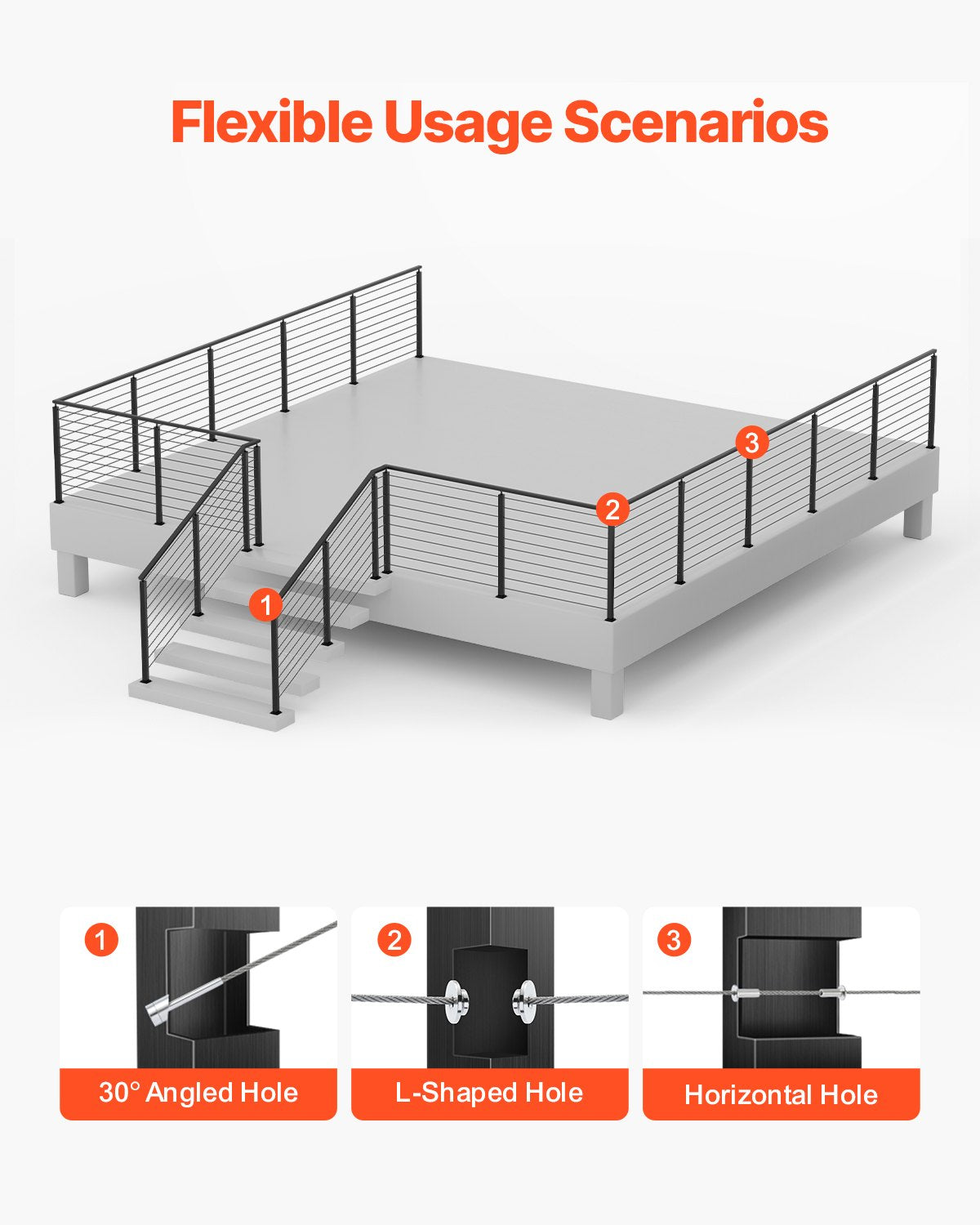 Flexible Usage Scenarios

3

2

1

1

30° Angled Hole

2

L-Shaped Hole

3

Horizontal Hole