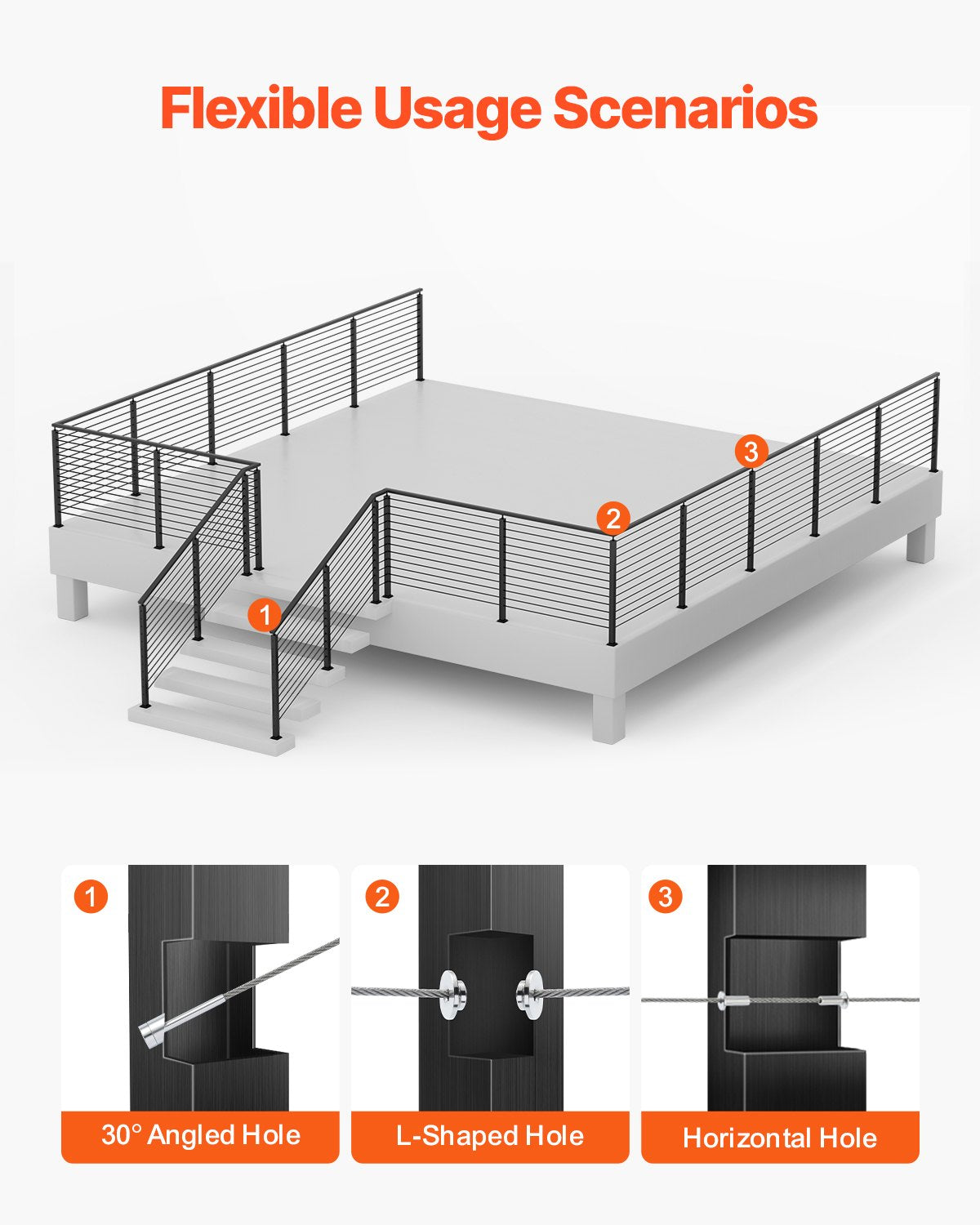 Flexible Usage Scenarios

3

2

1

1

30° Angled Hole

2

L-Shaped Hole

3

Horizontal Hole