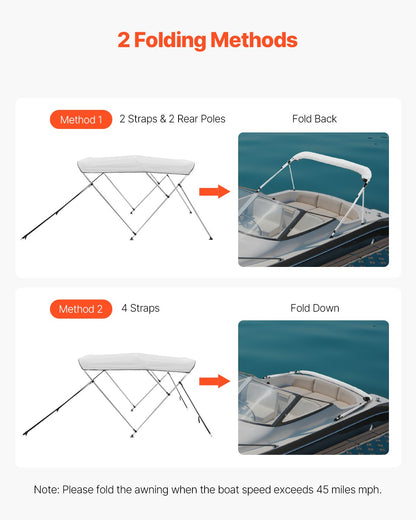 2 Folding Methods

Method 1 2 Straps & 2 Rear Poles

Fold Back

Method 2 4 Straps

Fold Down

Note: Please fold the awning when the boat speed exceeds 45 miles mph.