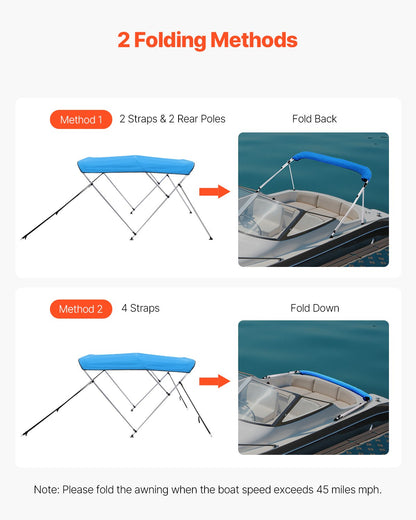 2 Folding Methods

Method 1 2 Straps & 2 Rear Poles

Fold Back

Method 2 4 Straps

Fold Down

Note: Please fold the awning when the boat speed exceeds 45 miles mph.