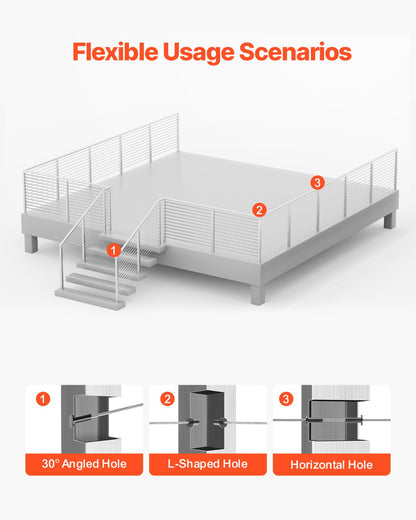 Flexible Usage Scenarios

3
2
1

1
30° Angled Hole

2
L-Shaped Hole

3
Horizontal Hole