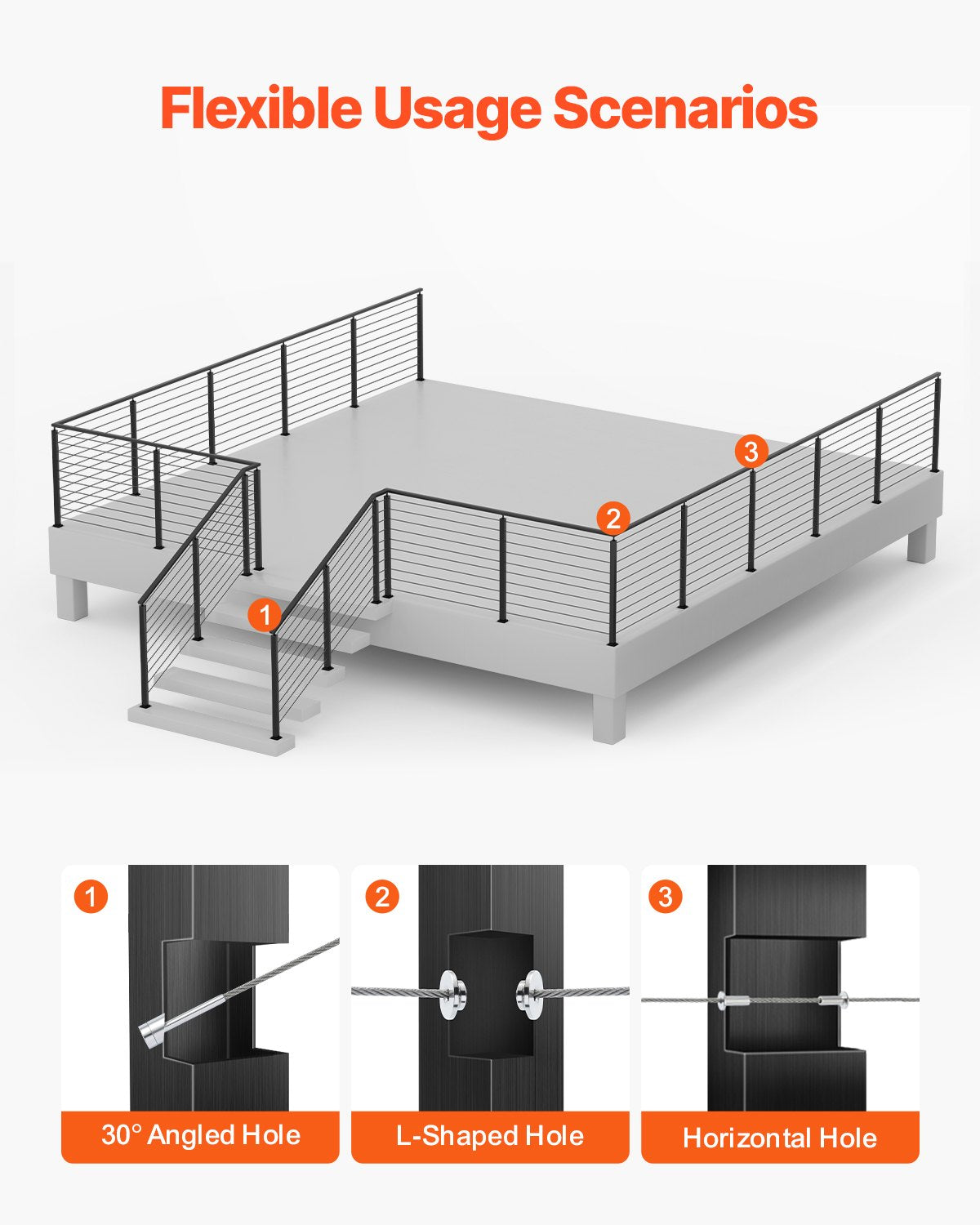 Flexible Usage Scenarios

3

2

1

1

30° Angled Hole

2

L-Shaped Hole

3

Horizontal Hole