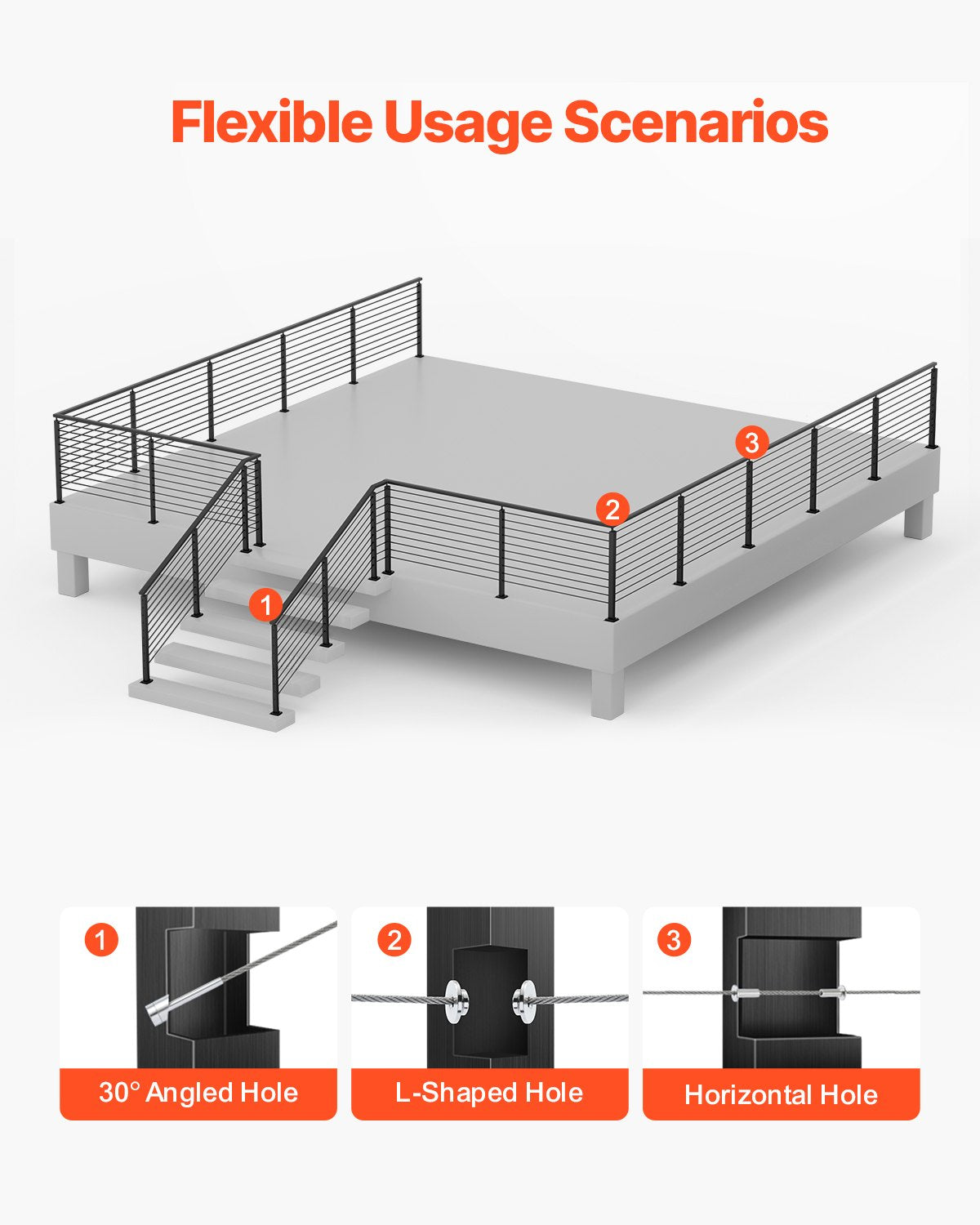 Flexible Usage Scenarios

3

2

1

1

30° Angled Hole

2

L-Shaped Hole

3

Horizontal Hole