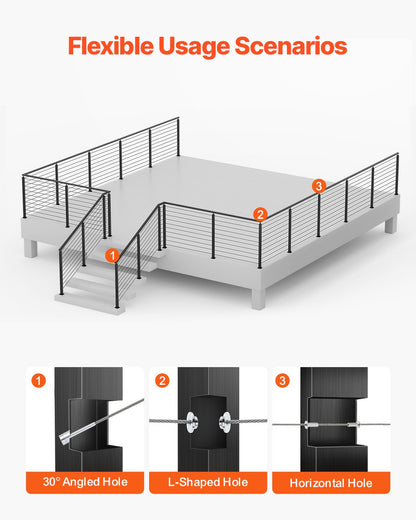 Flexible Usage Scenarios

3

2

1

1

30° Angled Hole

2

L-Shaped Hole

3

Horizontal Hole