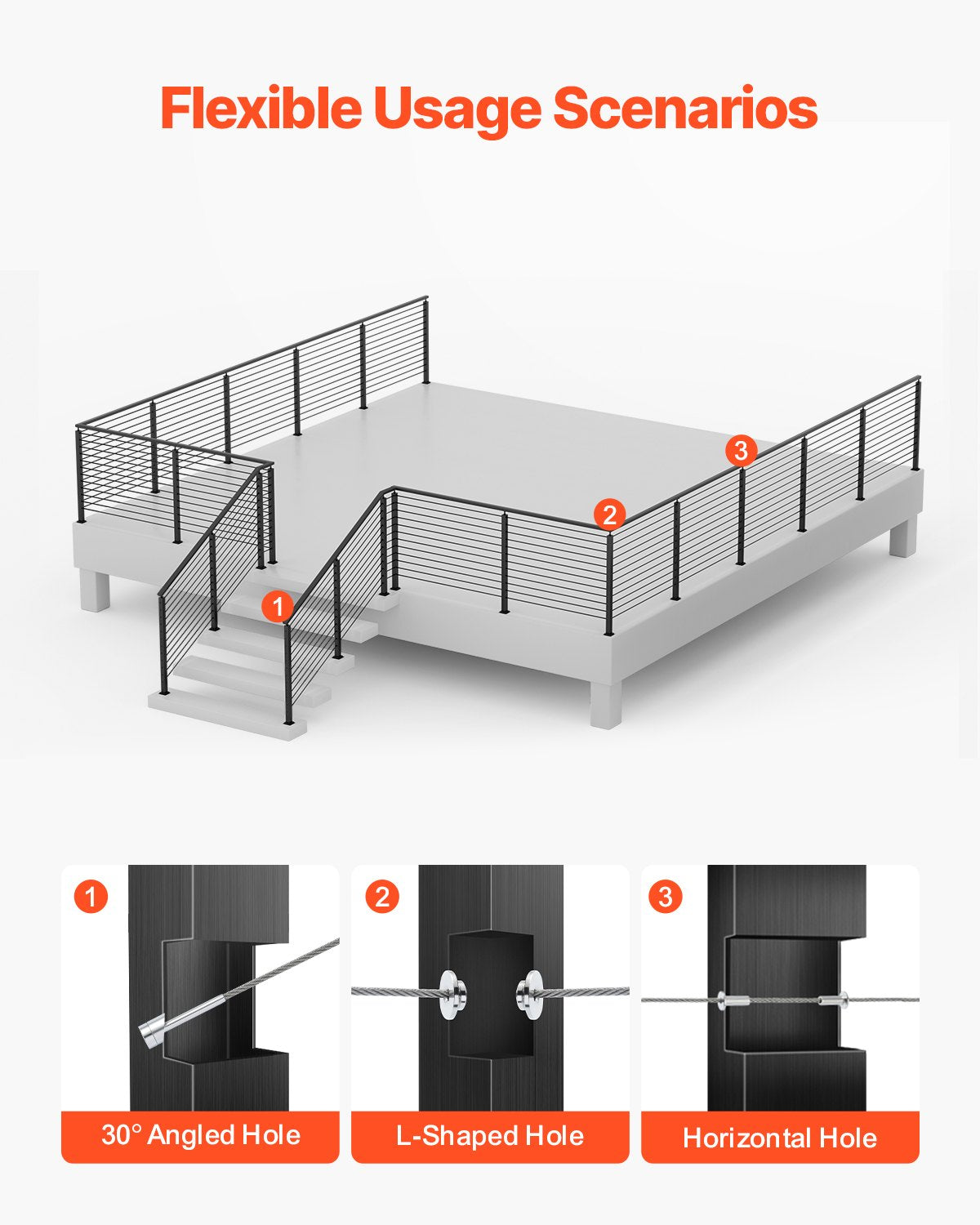 Flexible Usage Scenarios

3

2

1

1

30° Angled Hole

2

L-Shaped Hole

3

Horizontal Hole