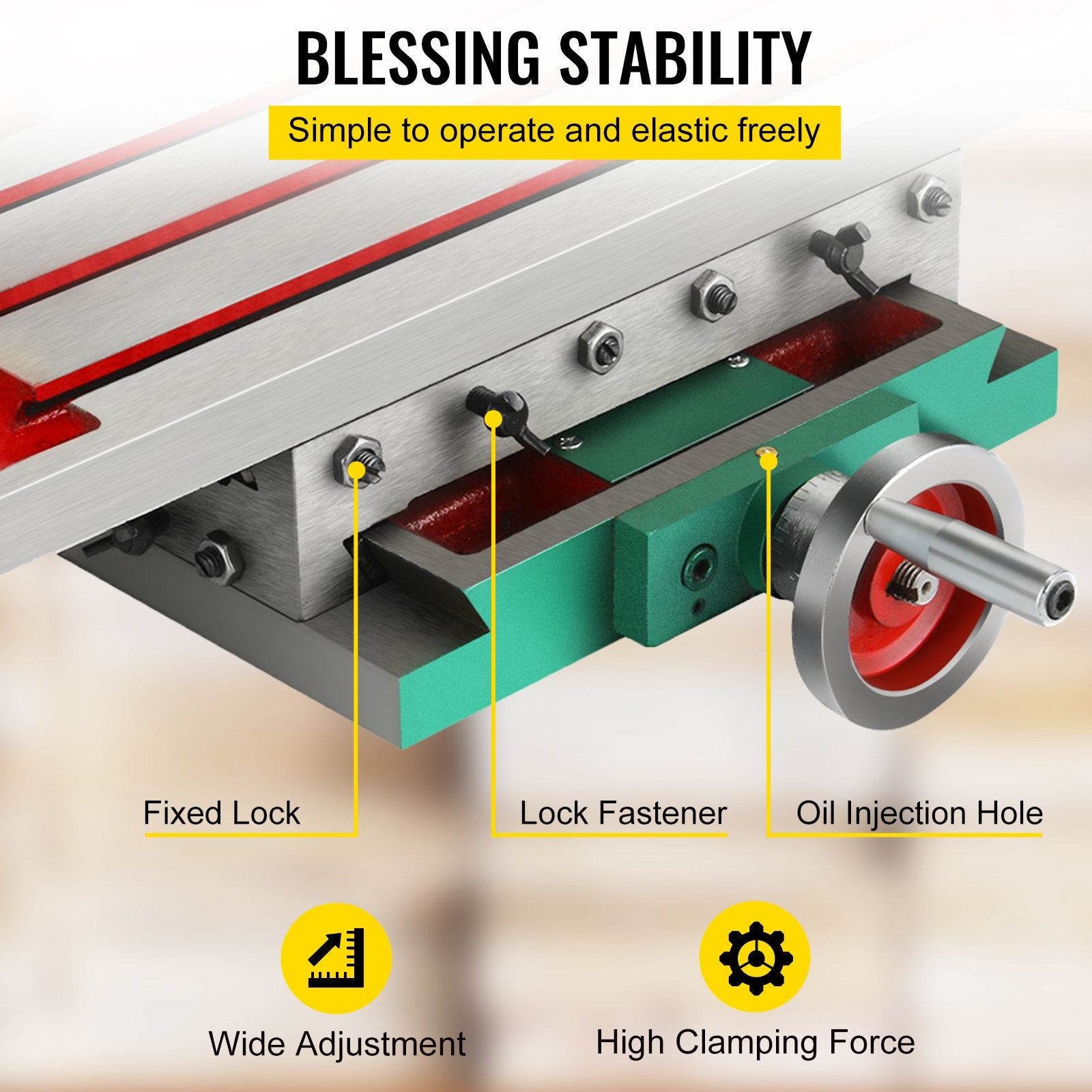 BLESSING STABILITY

Simple to operate and elastic freely

Fixed Lock

Lock Fastener

Oil Injection Hole

Wide Adjustment

High Clamping Force